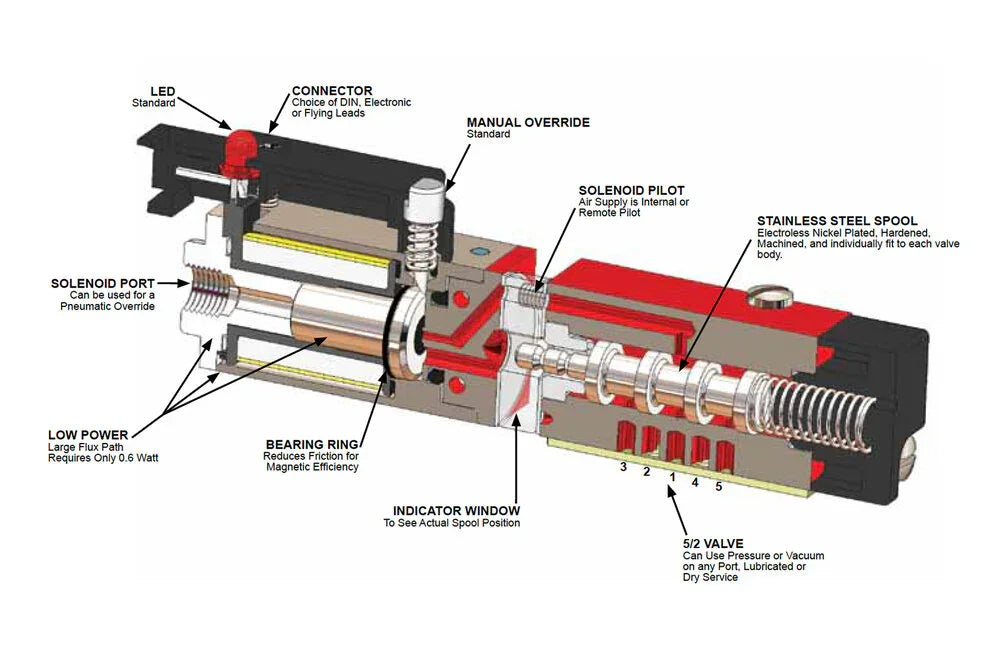 LED
Standard

CONNECTOR
Choice of DIN, Electronic or Flying Leads

MANUAL OVERRIDE
Standard

SOLENOID PILOT
Air Supply is Internal or Remote Pilot

STAINLESS STEEL SPOOL
Electroless Nickel Plated, Hardened, Machined, and individually fit to each valve body.

SOLENOID PORT
Can be used for a Pneumatic Override

LOW POWER
Large Flux Path Requires Only 0.6 Watt

BEARING RING
Reduces Friction for Magnetic Efficiency

INDICATOR WINDOW
To See Actual Spool Position

3 2 1 4 5

5/2 VALVE
Can Use Pressure or Vacuum on any Port, Lubricated or Dry Service