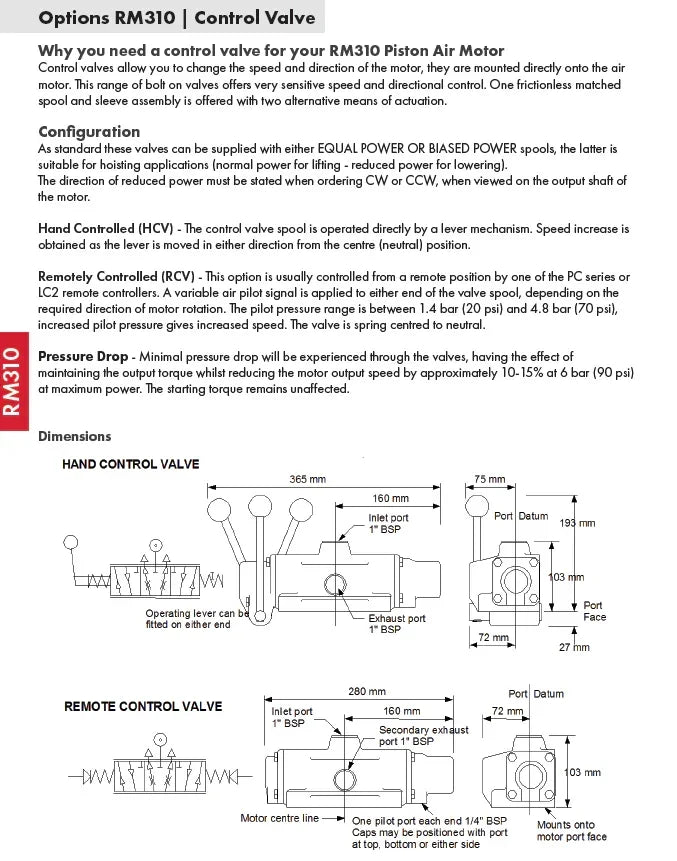 Options RM310 | Control Valve

Why you need a control valve for your RM310 Piston Air Motor
Control valves allow you to change the speed and direction of the motor, they are mounted directly onto the air motor. This range of bolt on valves offers very sensitive speed and directional control. One frictionless matched spool and sleeve assembly is offered with two alternative means of actuation.

Configuration
As standard these valves can be supplied with either EQUAL POWER OR BIASED POWER spools, the latter is suitable for hoisting applications (normal power for lifting - reduced power for lowering).
The direction of reduced power must be stated when ordering CW or CCW, when viewed on the output shaft of the motor.

Hand Controlled (HCV) - The control valve spool is operated directly by a lever mechanism. Speed increase is obtained as the lever is moved in either direction from the centre (neutral) position.

Remotely Controlled (RCV) - This option is usually controlled from a remote position by one of the PC series or LC2 remote controllers. A variable air pilot signal is applied to either end of the valve spool, depending on the required direction of motor rotation. The pilot pressure range is between 1.4 bar (20 psi) and 4.8 bar (70 psi), increased pilot pressure gives increased speed. The valve is spring centred to neutral.

Pressure Drop - Minimal pressure drop will be experienced through the valves, having the effect of maintaining the output torque whilst reducing the motor output speed by approximately 10-15% at 6 bar (90 psi) at maximum power. The starting torque remains unaffected.

RM310

Dimensions

HAND CONTROL VALVE
365 mm
160 mm
Inlet port 1" BSP
Operating lever can be fitted on either end
Exhaust port 1" BSP
75 mm
Port Datum
193 mm
103 mm
Port Face
72 mm
27 mm

REMOTE CONTROL VALVE
280 mm
Inlet port 1" BSP
160 mm
Secondary exhaust port 1" BSP
Motor centre line
One pilot port each end 1/4" BSP Caps may be positioned with port at top, bottom or either side
Port Datum
72 mm
103 mm
Mounts onto motor port face