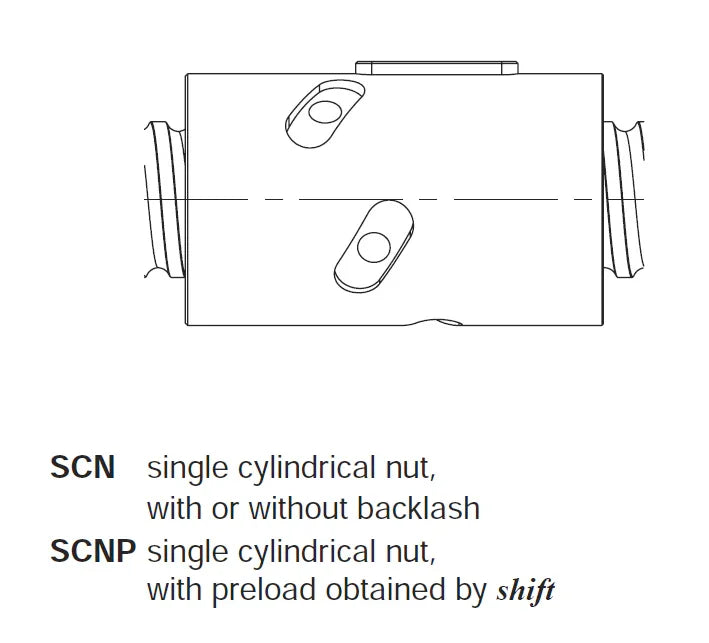 SCN single cylindrical nut, with or without backlash

SCNP single cylindrical nut, with preload obtained by shift